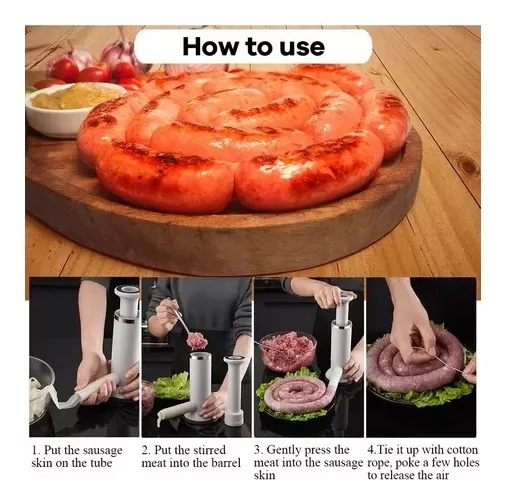 How to use

1. Put the sausage skin on the tube

2. Put the stirred meat into the barrel

3. Gently press the meat into the sausage skin

4.Tie it up with cotton rope, poke a few holes to release the air